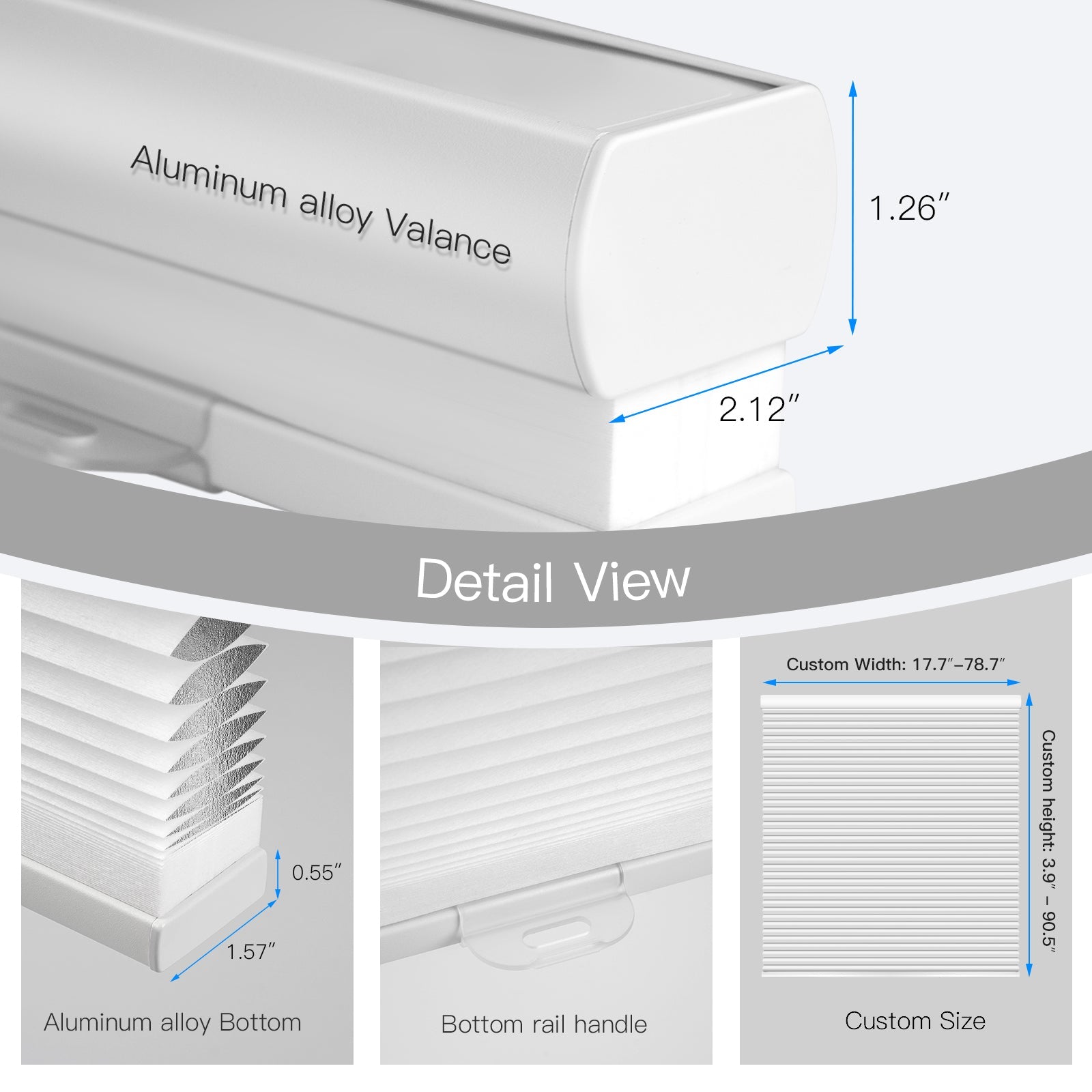 Aluminum alloy Valance

1.26″

2.12″

Detail View

0.55″

1.57″

Aluminum alloy Bottom

Bottom rail handle

Custom Width: 17.7″–78.7″

Custom height: 3.9″ – 90.5″

Custom Size