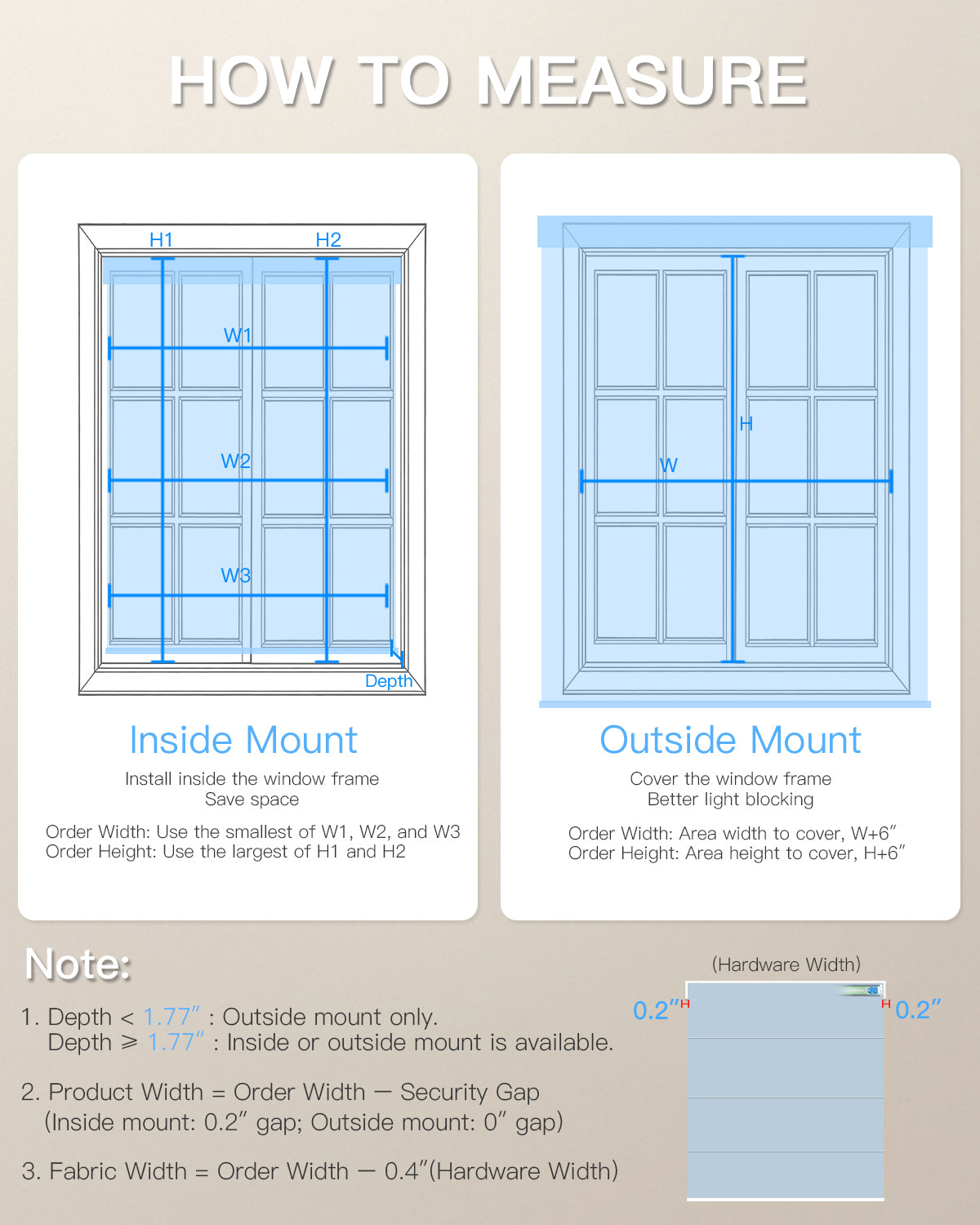 HOW TO MEASURE

H1
H2
W1
W2
W3
Depth

Inside Mount

Install inside the window frame
Save space

Order Width: Use the smallest of W1, W2, and W3
Order Height: Use the largest of H1 and H2

H
W

Outside Mount

Cover the window frame
Better light blocking

Order Width: Area width to cover, W+6″
Order Height: Area height to cover, H+6″

Note:

1. Depth < 1.77″ : Outside mount only.
Depth ⩾ 1.77″ : Inside or outside mount is available.

2. Product Width = Order Width — Security Gap
(Inside mount: 0.2″ gap; Outside mount: 0″ gap)

3. Fabric Width = Order Width — 0.4″(Hardware Width)

(Hardware Width)
0.2″
0.2″